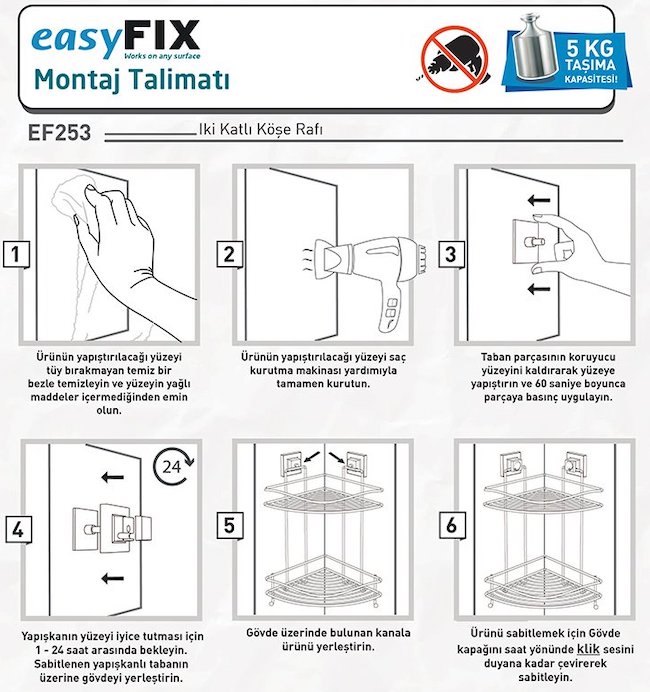 easyFIX
Works on any surface
Montaj Talimatı

5 KG TAŞIMA KAPASİTESİ!

EF253 Iki Katlı Köşe Rafı

1

Ürünün yapıştırılacağı yüzeyi tüy bırakmayan temiz bir bezle temizleyin ve yüzeyin yağlı maddeler içermediğinden emin olun.

2

Ürünün yapıştırılacağı yüzeyi saç kurutma makinası yardımıyla tamamen kurutun.

3

Taban parçasının koruyucu yüzeyini kaldırarak yüzeye yapıştırın ve 60 saniye boyunca parçaya basınç uygulayın.

4

24

Yapışkanın yüzeyi iyice tutması için 1 - 24 saat arasında bekleyin. Sabitlenen yapışkanlı tabanın üzerine gövdeyi yerleştirin.

5

Gövde üzerinde bulunan kanala ürünü yerleştirin.

6

Ürünü sabitlemek için Gövde kapağını saat yönünde klik sesini duyana kadar çevirerek sabitleyin.